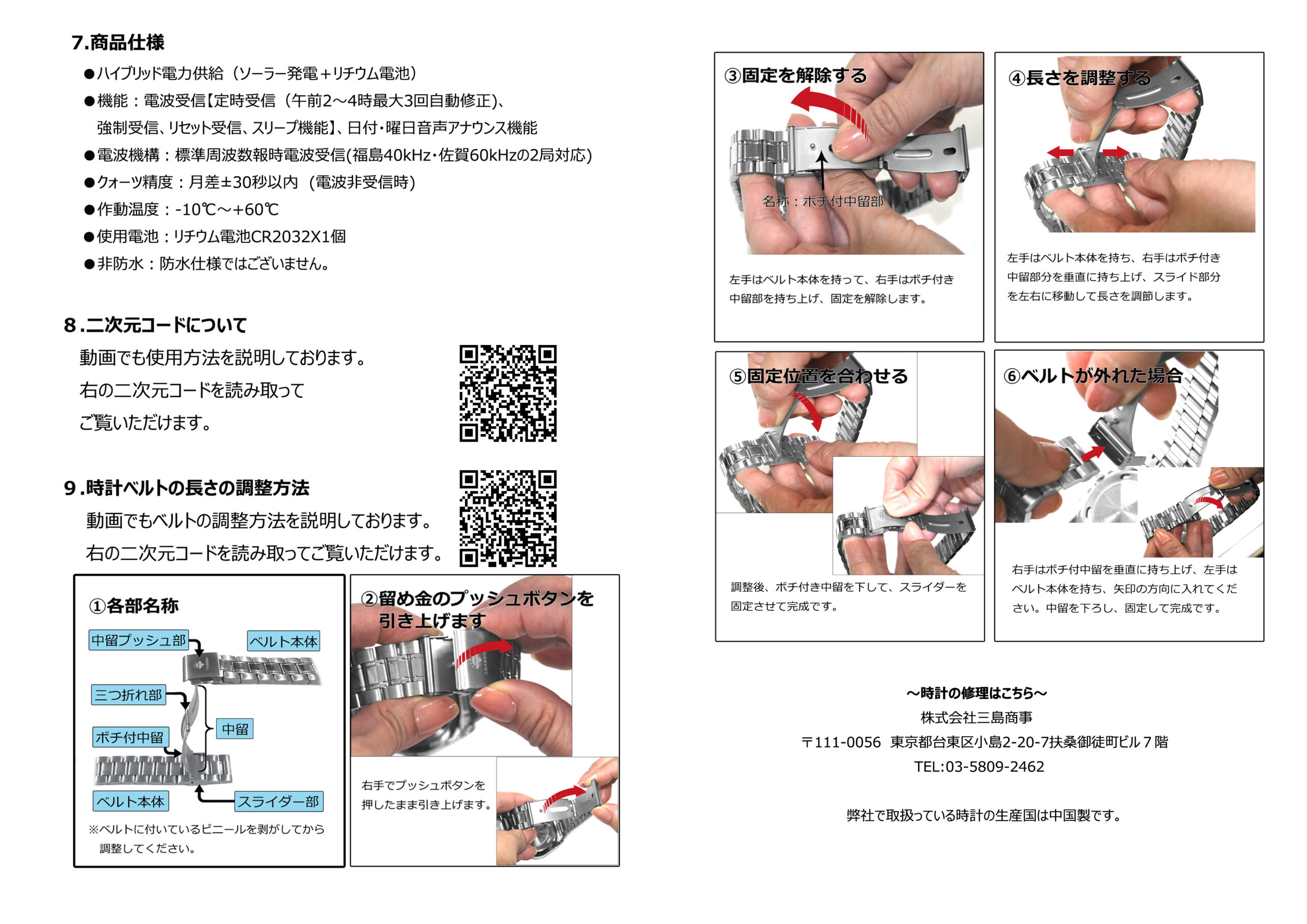 7.商品仕様

●ハイブリッド電力供給（ソーラー発電＋リチウム電池）

●機能：電波受信【定時受信（午前2～4時最大3回自動修正)、強制受信、リセット受信、スリープ機能】、日付・曜日音声アナウンス機能

●電波機構：標準周波数報時電波受信(福島40kHz・佐賀60kHzの2局対応)

●クォーツ精度：月差±30秒以内（電波非受信時）

●作動温度：-10℃～+60℃

●使用電池：リチウム電池CR2032X1個

●非防水：防水仕様ではございません。

8.二次元コードについて

動画でも使用方法を説明しております。
右の二次元コードを読み取って
ご覧いただけます。

9.時計ベルトの長さの調整方法

動画でもベルトの調整方法を説明しております。
右の二次元コードを読み取ってご覧いただけます。

①各部名称

中留プッシュ部

ベルト本体

三つ折れ部

中留

ボチ付中留

ベルト本体

スライダー部

※ベルトに付いているビニールを剥がしてから調整してください。

②留め金のプッシュボタンを引き上げます

右手でプッシュボタンを押したまま引き上げます。

③固定を解除する

名称：ボチ付中留部

左手はベルト本体を持って、右手はボチ付き中留部を持ち上げ、固定を解除します。

④長さを調整する

左手はベルト本体を持ち、右手はボチ付き中留部分を垂直に持ち上げ、スライド部分を左右に移動して長さを調節します。

⑤固定位置を合わせる

調整後、ボチ付き中留を下して、スライダーを固定させて完成です。

⑥ベルトが外れた場合

右手はボチ付中留を垂直に持ち上げ、左手はベルト本体を持ち、矢印の方向に入れてください。中留を下ろし、固定して完成です。

～時計の修理はこちら～
株式会社三島商事
〒111-0056　東京都台東区小島2-20-7扶桑御徒町ビル７階
TEL:03-5809-2462

弊社で取扱っている時計の生産国は中国製です。